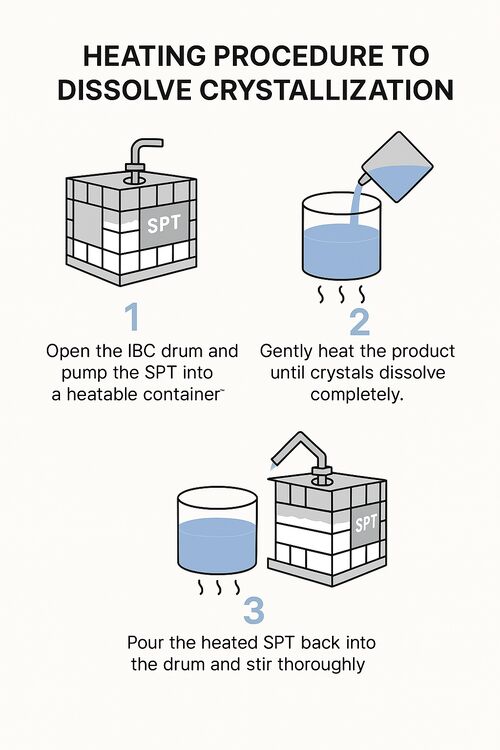 HEATING PROCEDURE TO DISSOLVE CRYSTALLIZATION

SPT

1

Open the IBC drum and pump the SPT into a heatable container

2

Gently heat the product until crystals dissolve completely.

SPT

3

Pour the heated SPT back into the drum and stir thoroughly